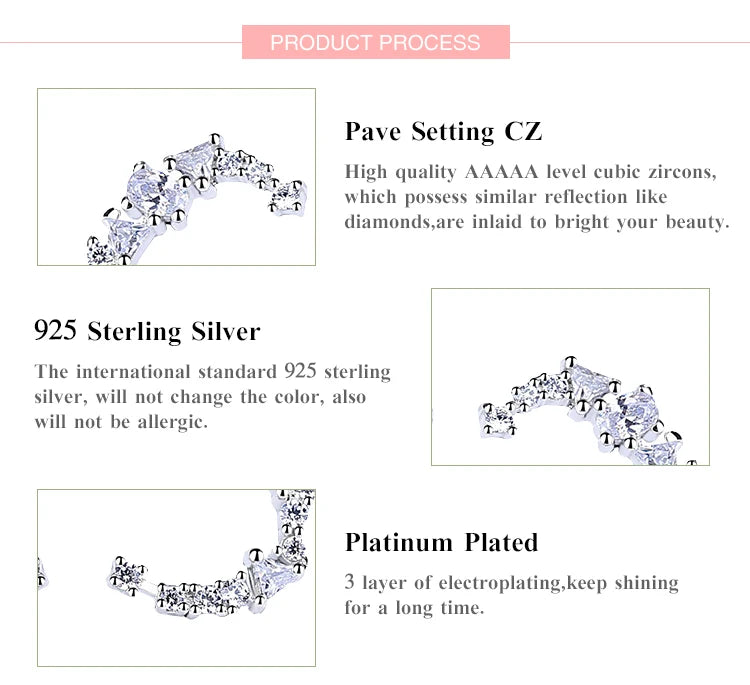 PRODUCT PROCESS

Pave Setting CZ

High quality AAAAA level cubic zircons, which possess similar reflection like diamonds,are inlaid to bright your beauty.

925 Sterling Silver

The international standard 925 sterling silver, will not change the color, also will not be allergic.

Platinum Plated

3 layer of electroplating,keep shining for a long time.