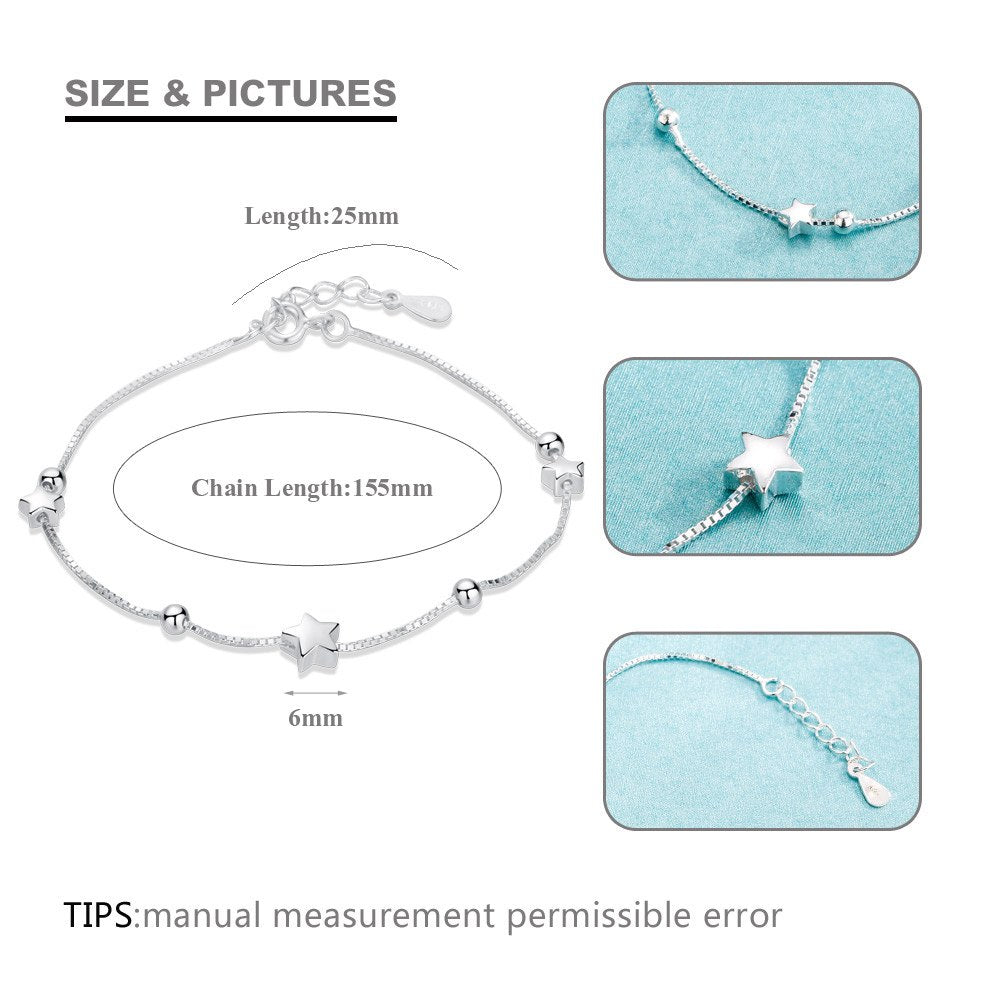 SIZE & PICTURES

Length:25mm

Chain Length:155mm

6mm

TIPS:manual measurement permissible error