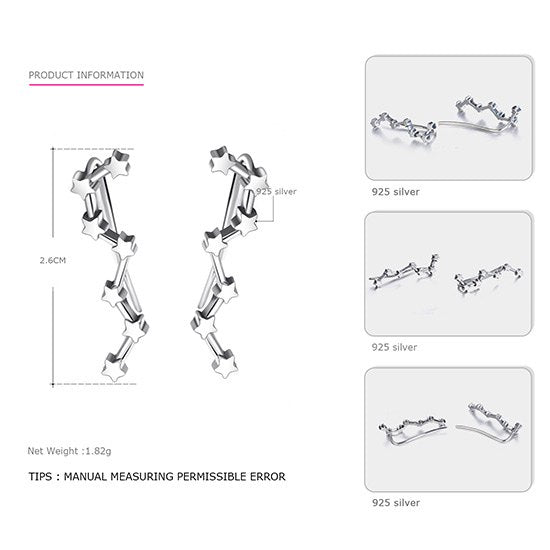 PRODUCT INFORMATION

2.6CM

925 silver

Net Weight :1.82g

TIPS : MANUAL MEASURING PERMISSIBLE ERROR

925 silver

925 silver

925 silver