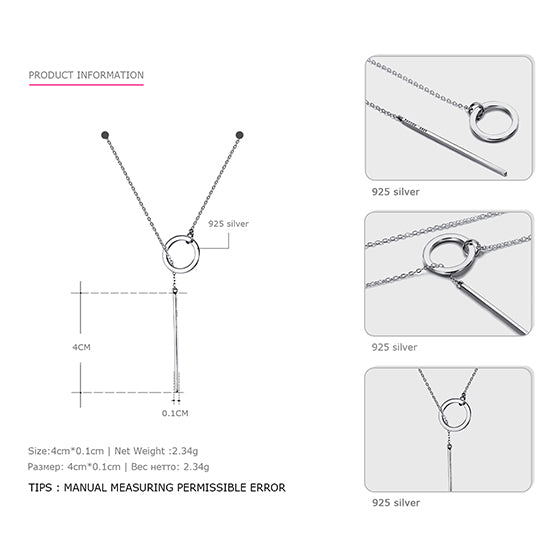 PRODUCT INFORMATION

925 silver

4CM

0.1CM

Size:4cm*0.1cm | Net Weight :2.34g

Размер: 4cm*0.1cm | Вес нетто: 2.34g

TIPS : MANUAL MEASURING PERMISSIBLE ERROR

925 silver

925 silver

925 silver