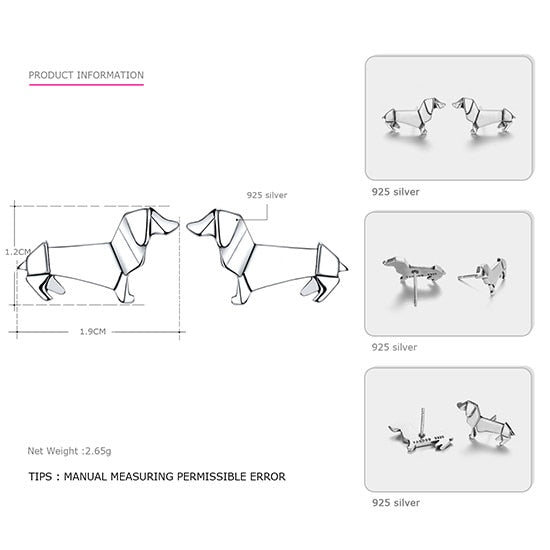 PRODUCT INFORMATION

925 silver

1.2CM

1.9CM

Net Weight :2.65g

TIPS : MANUAL MEASURING PERMISSIBLE ERROR

925 silver

925 silver

925 silver