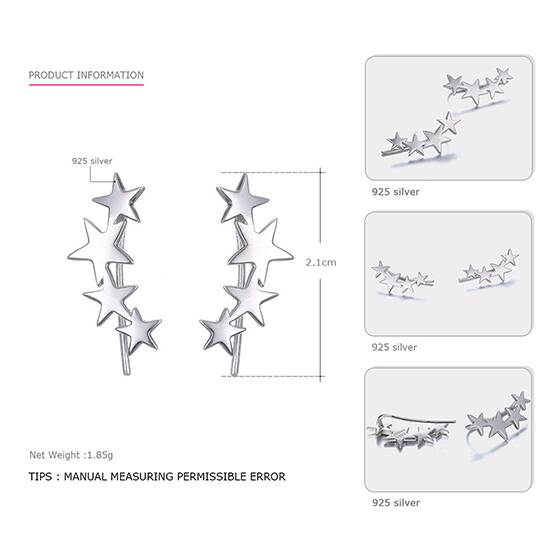 PRODUCT INFORMATION

925 silver

2.1cm

Net Weight :1.85g

TIPS : MANUAL MEASURING PERMISSIBLE ERROR

925 silver

925 silver

925 silver